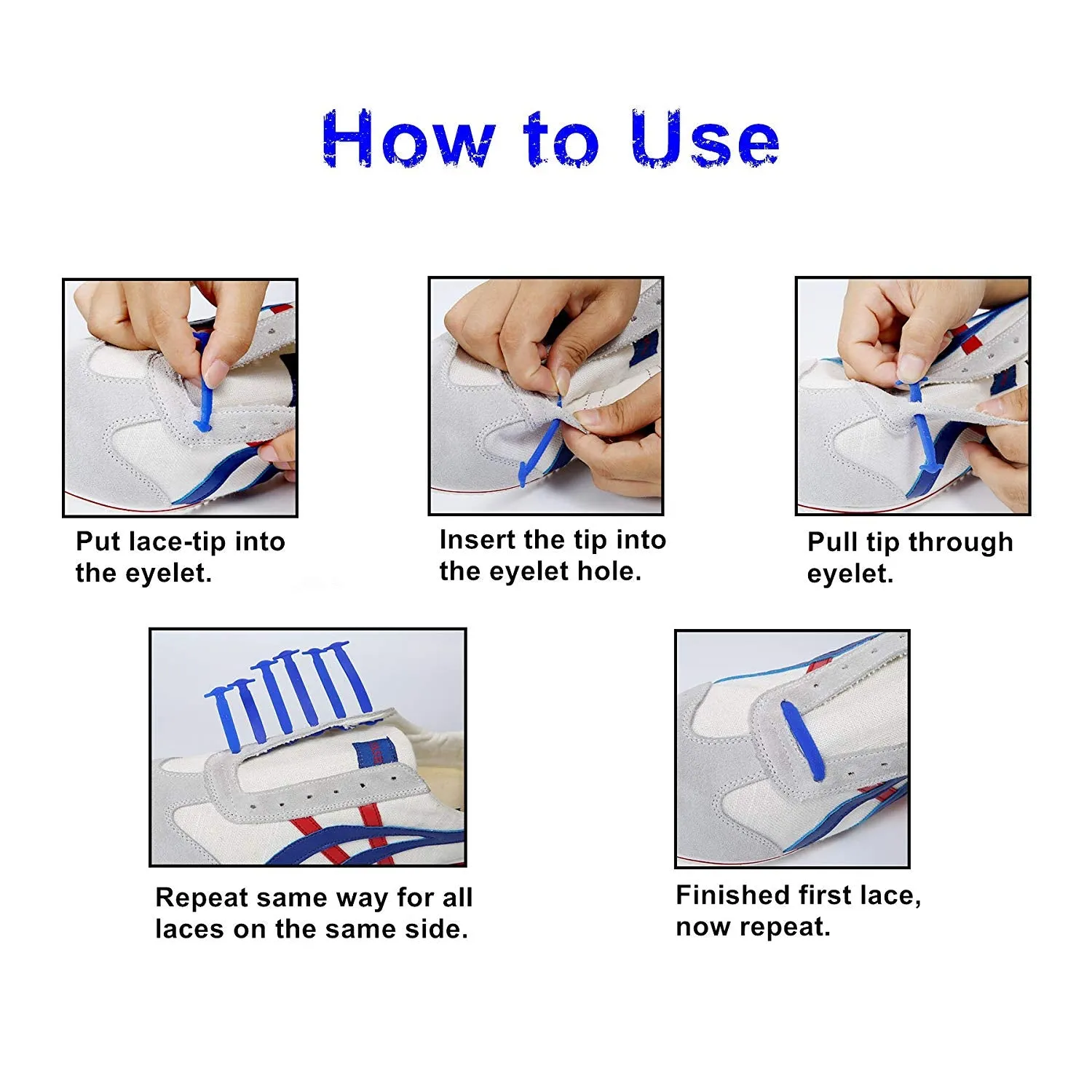 How to Use

Put lace-tip into the eyelet.

Insert the tip into the eyelet hole.

Pull tip through eyelet.

Repeat same way for all laces on the same side.

Finished first lace, now repeat.